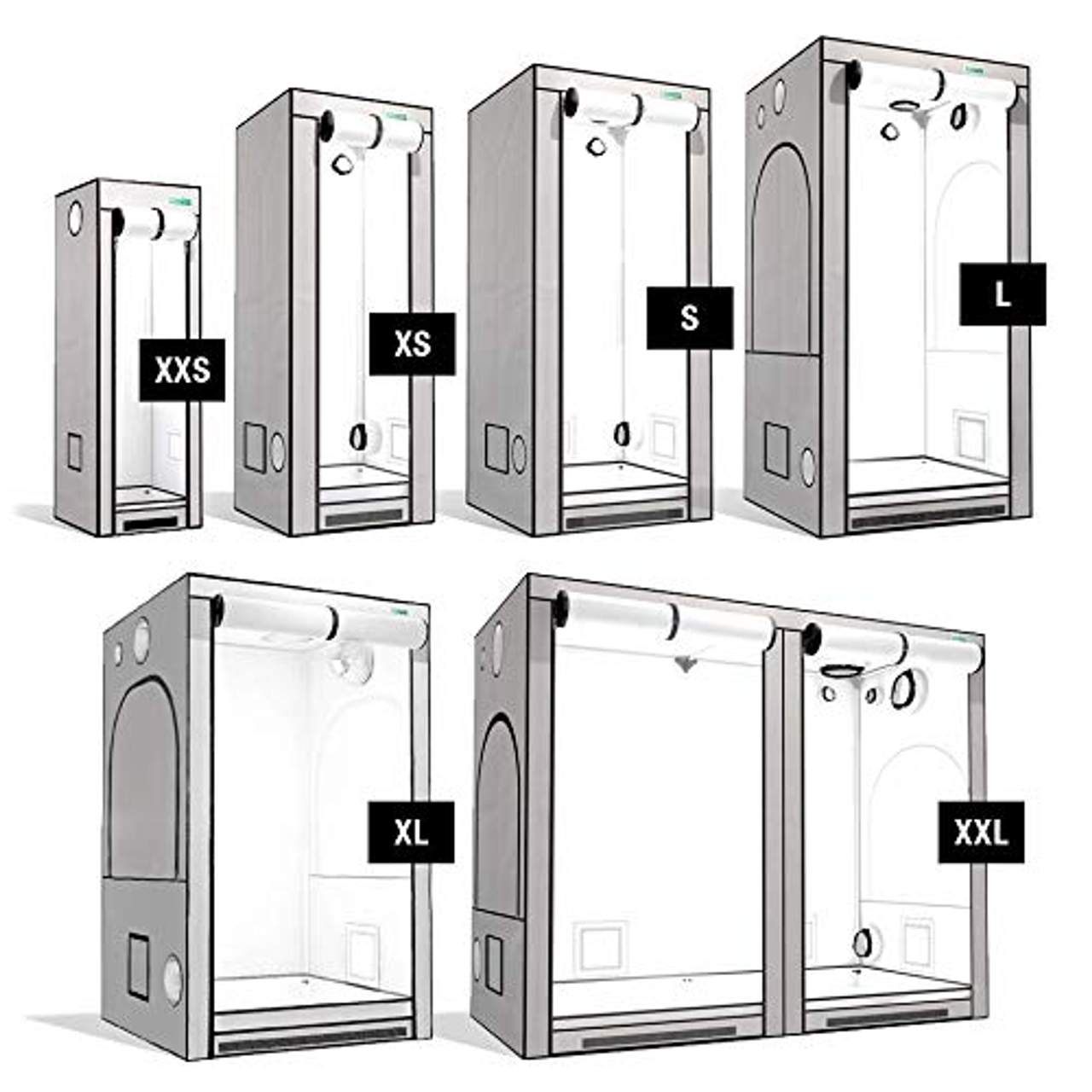 XXS

XS

S

L

XL

XXL